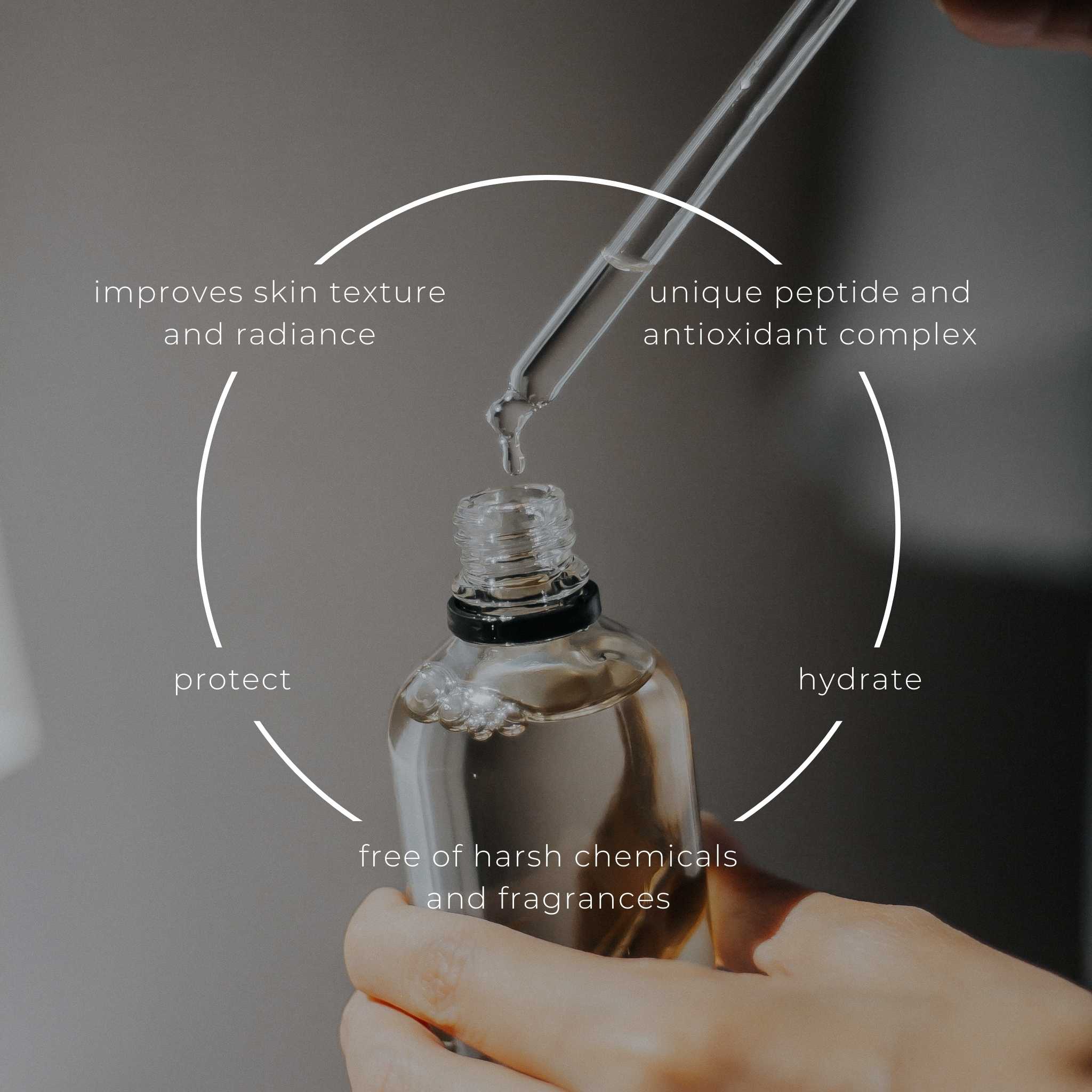 improves skin texture and radiance

unique peptide and antioxidant complex

protect

hydrate

free of harsh chemicals and fragrances